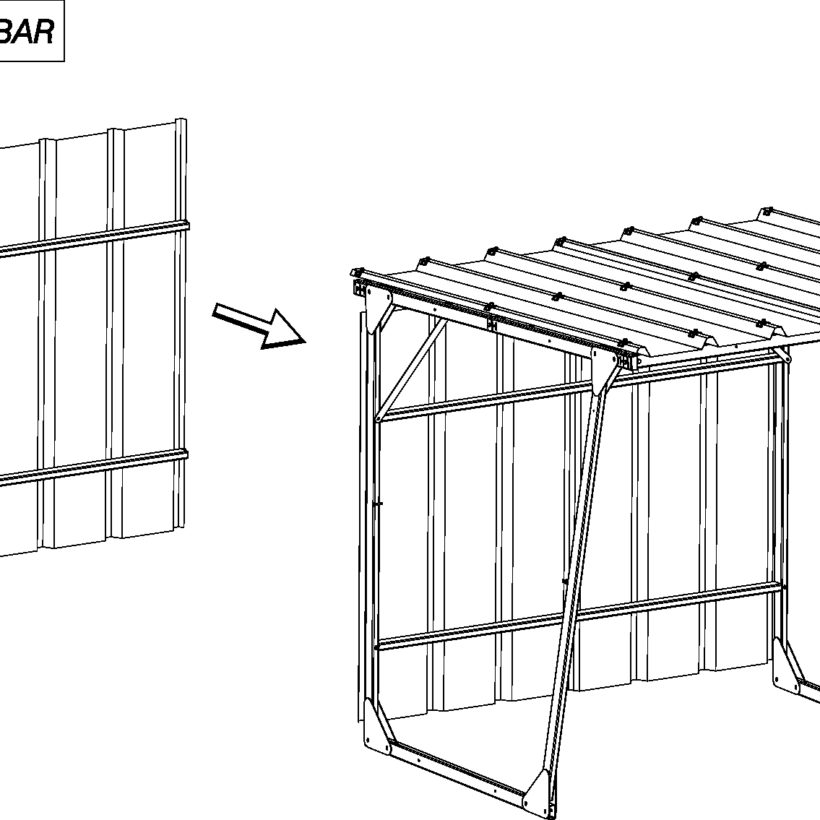 BAR